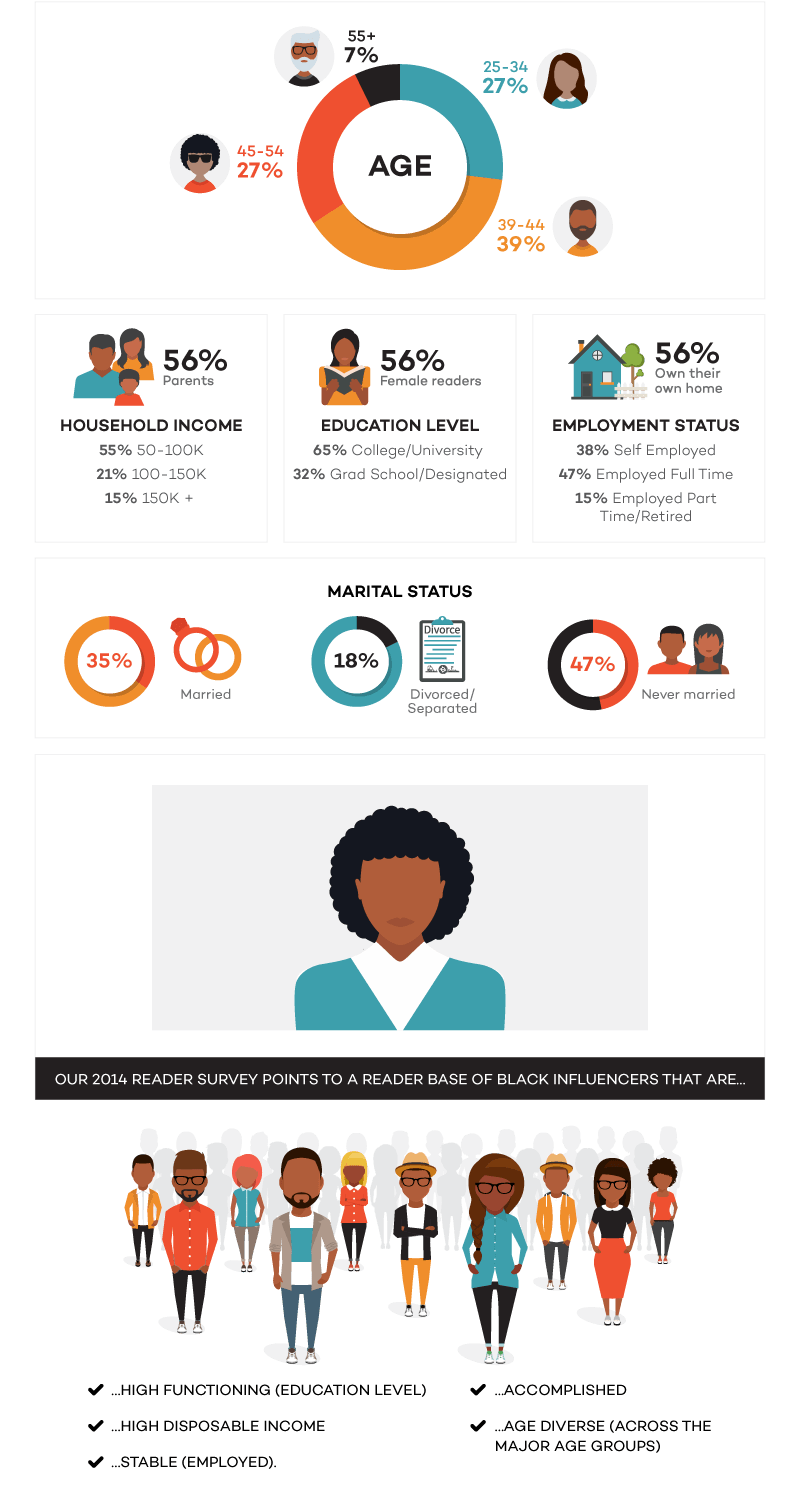 55+
7%

25-34
27%

45-54
27%

AGE

39-44
39%

56%
Parents

HOUSEHOLD INCOME
55% 50-100K
21% 100-150K
15% 150K +

56%
Female readers

EDUCATION LEVEL
65% College/University
32% Grad School/Designated

56%
Own their own home

EMPLOYMENT STATUS
38% Self Employed
47% Employed Full Time
15% Employed Part Time/Retired

MARITAL STATUS

35%
Married

18%
Divorce
Divorced/ Separated

47%
Never married

OUR 2014 READER SURVEY POINTS TO A READER BASE OF BLACK INFLUENCERS THAT ARE...

...HIGH FUNCTIONING (EDUCATION LEVEL)

...HIGH DISPOSABLE INCOME

...STABLE (EMPLOYED).

...ACCOMPLISHED

...AGE DIVERSE (ACROSS THE MAJOR AGE GROUPS)